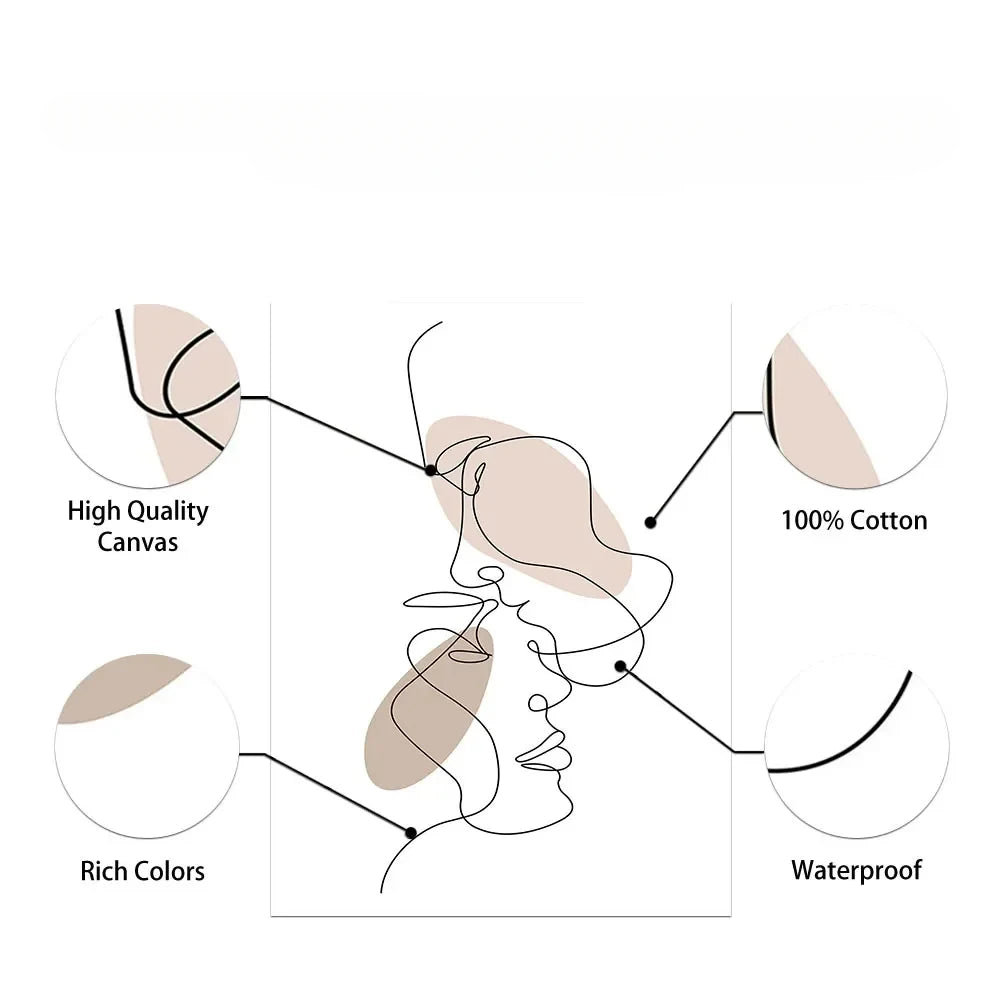 High Quality Canvas

100% Cotton

Rich Colors

Waterproof